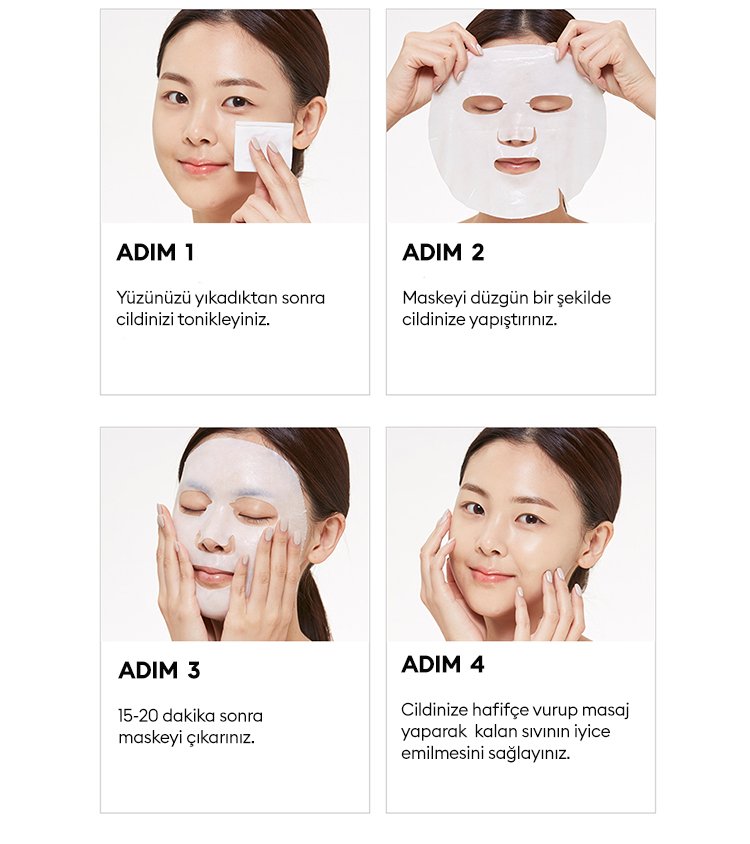 ADIM 1

Yüzünüzü yıkadıktan sonra cildinizi tonikleyiniz.

ADIM 2

Maskeyi düzgün bir şekilde cildinize yapıştırınız.

ADIM 3

15-20 dakika sonra maskeyi çıkarınız.

ADIM 4

Cildinize hafifçe vurup masaj yaparak kalan sıvının iyice emilmesini sağlayınız.